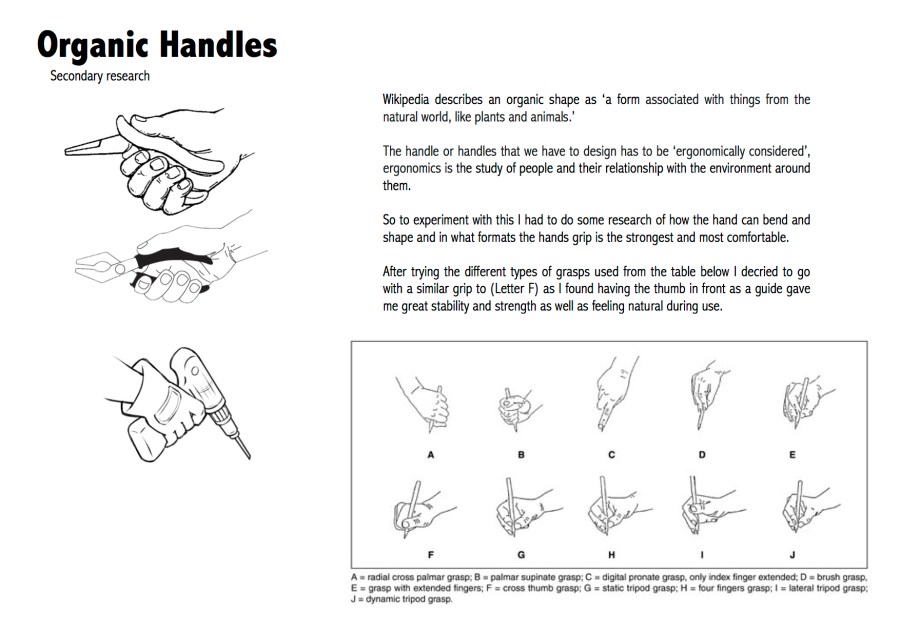 Organic Handles

Secondary research

Wikipedia describes an organic shape as 'a form associated with things from the natural world, like plants and animals.'

The handle or handles that we have to design has to be 'ergonomically considered', ergonomics is the study of people and their relationship with the environment around them.

So to experiment with this I had to do some research of how the hand can bend and shape and in what formats the hands grip is the strongest and most comfortable.

After trying the different types of grasps used from the table below I decried to go with a similar grip to (Letter F) as I found having the thumb in front as a guide gave me great stability and strength as well as feeling natural during use.

A

B

C

D

E

F

G

H

I

J

A = radial cross palmar grasp; B = palmar supinate grasp; C = digital pronate grasp, only index finger extended; D = brush grasp, E = grasp with extended fingers; F = cross thumb grasp; G = static tripod grasp; H = four fingers grasp; I = lateral tripod grasp; J = dynamic tripod grasp.