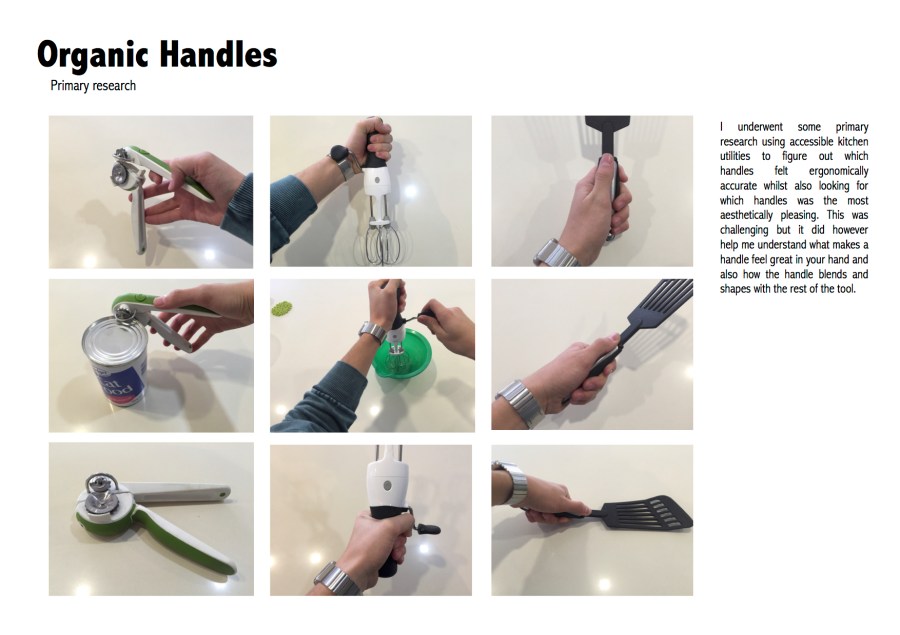 Organic Handles

Primary research

I underwent some primary research using accessible kitchen utilities to figure out which handles felt ergonomically accurate whilst also looking for which handles was the most aesthetically pleasing. This was challenging but it did however help me understand what makes a handle feel great in your hand and also how the handle blends and shapes with the rest of the tool.